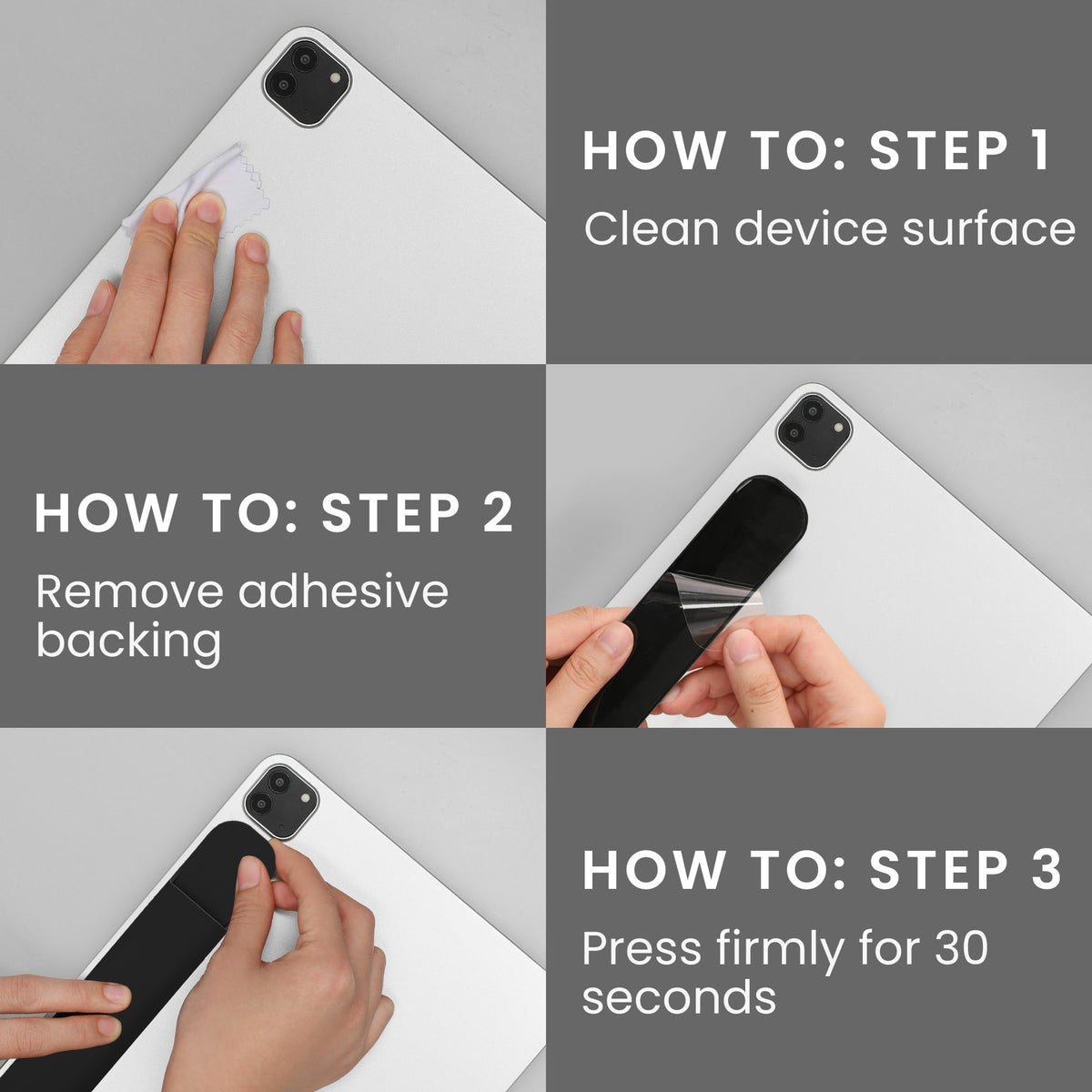 HOW TO: STEP 1
Clean device surface

HOW TO: STEP 2
Remove adhesive backing

HOW TO: STEP 3
Press firmly for 30 seconds